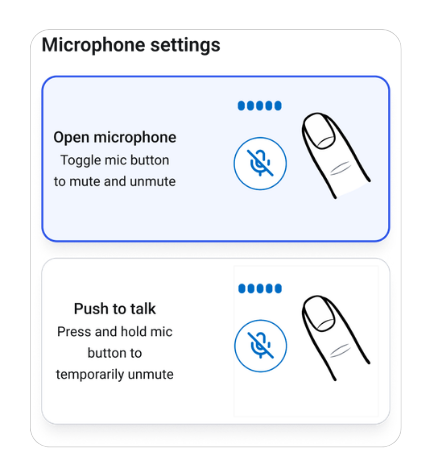 Microphone settings

Open microphone
Toggle mic button to mute and unmute

Push to talk
Press and hold mic button to temporarily unmute